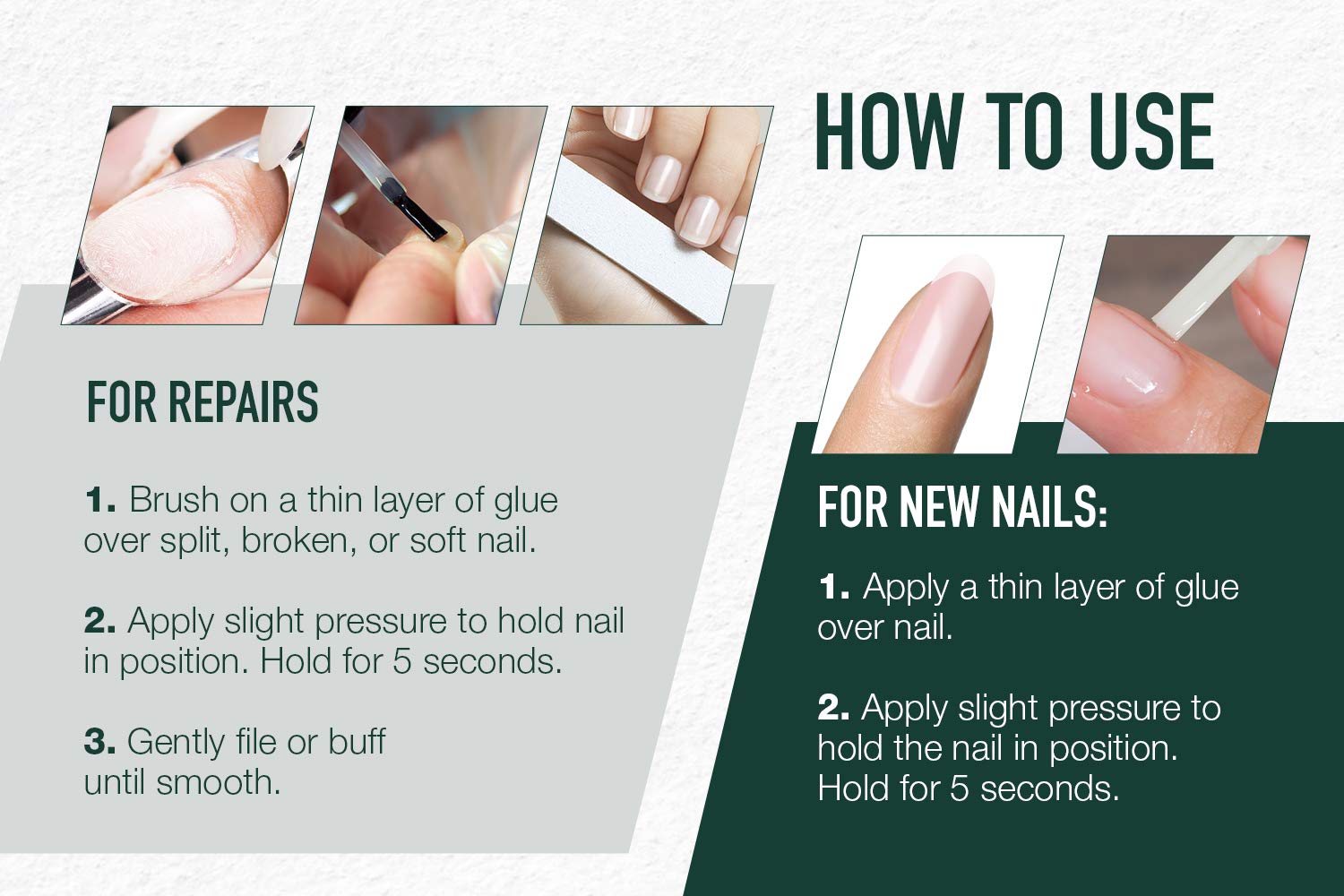 HOW TO USE

FOR REPAIRS

1. Brush on a thin layer of glue over split, broken, or soft nail.

2. Apply slight pressure to hold nail in position. Hold for 5 seconds.

3. Gently file or buff until smooth.

FOR NEW NAILS:

1. Apply a thin layer of glue over nail.

2. Apply slight pressure to hold the nail in position. Hold for 5 seconds.