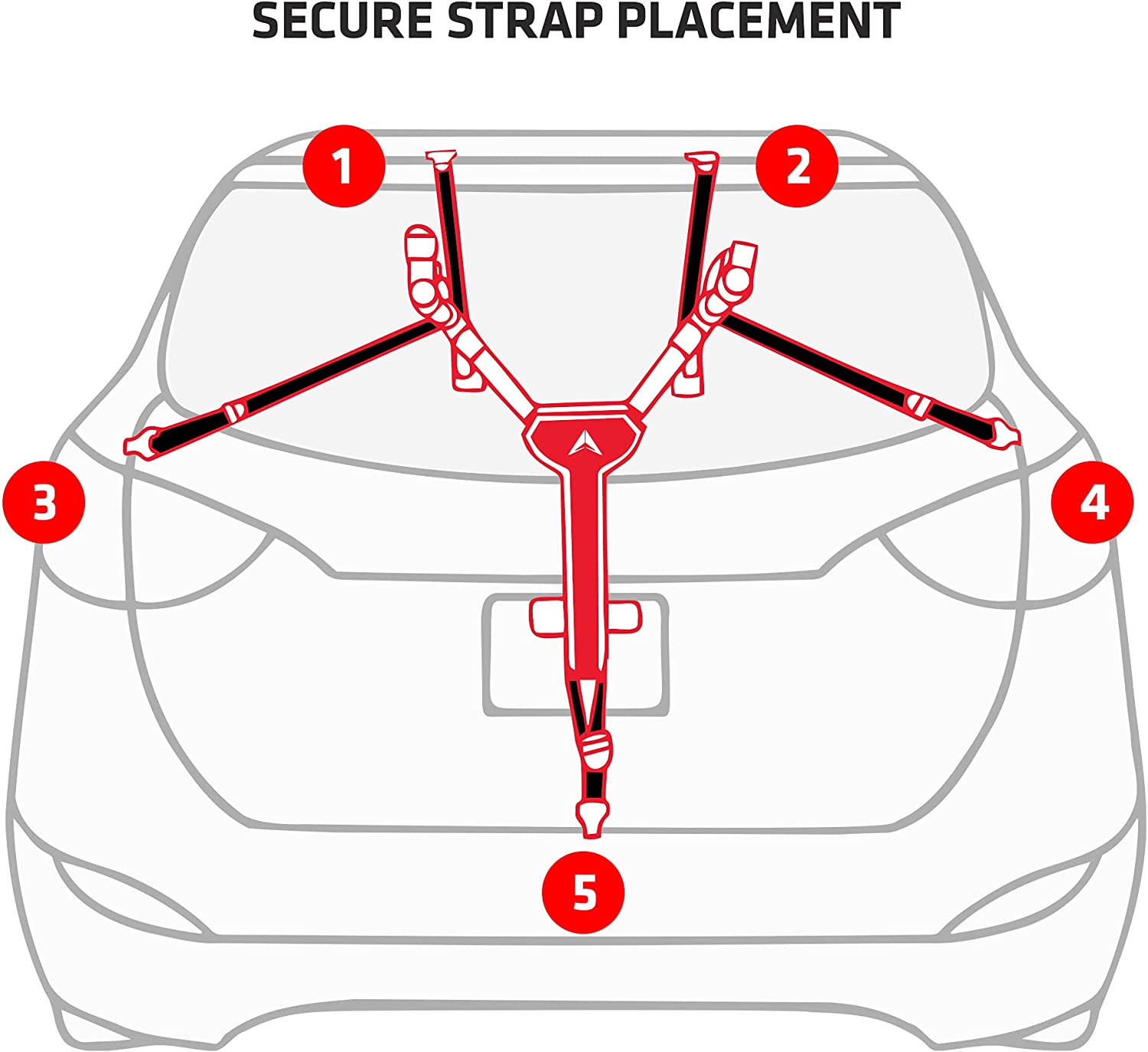 SECURE STRAP PLACEMENT

1

2

3

4

5